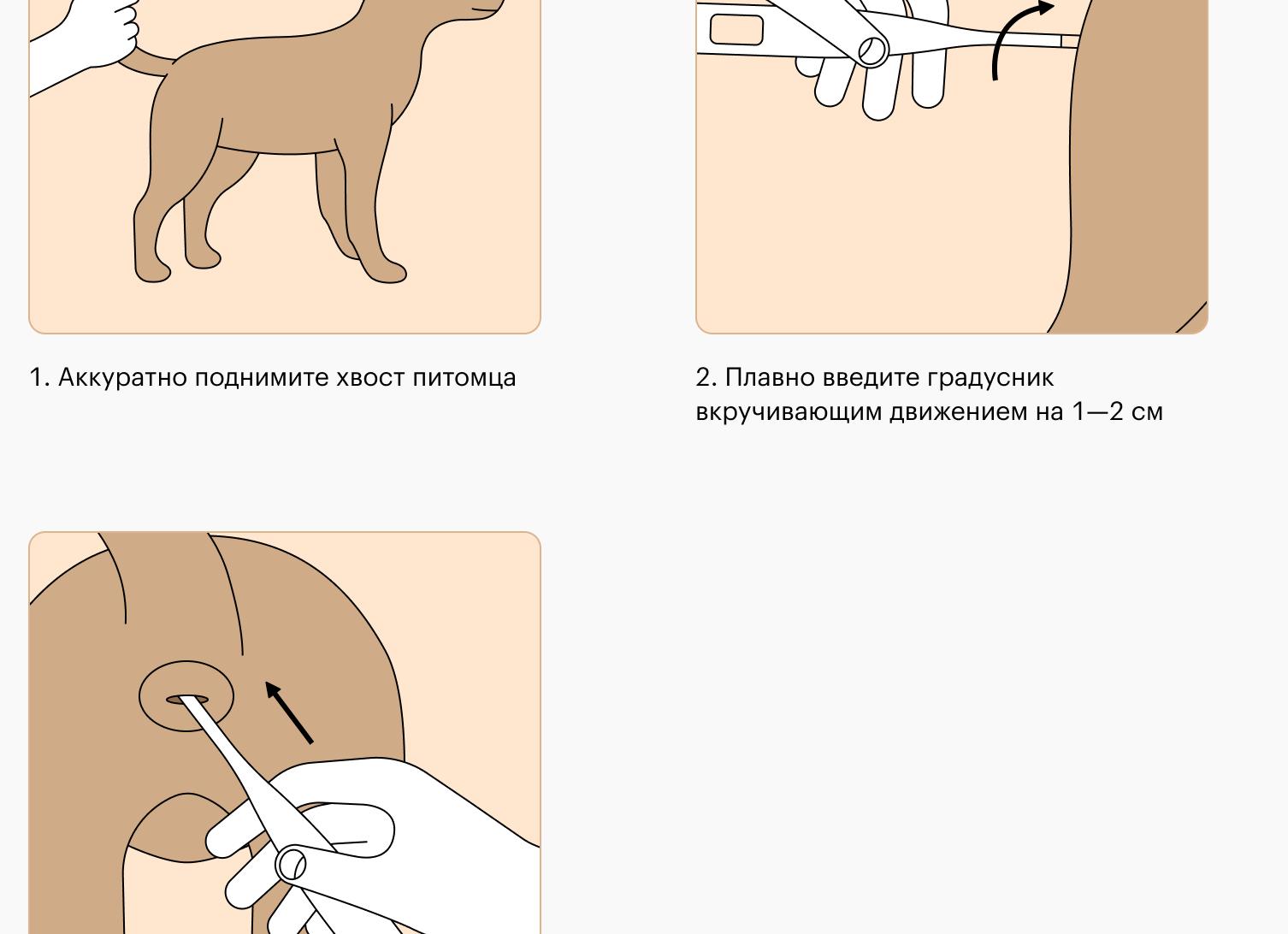 1. Аккуратно поднимите хвост питомца

2. Плавно введите градусник вкручивающим движением на 1—2 см